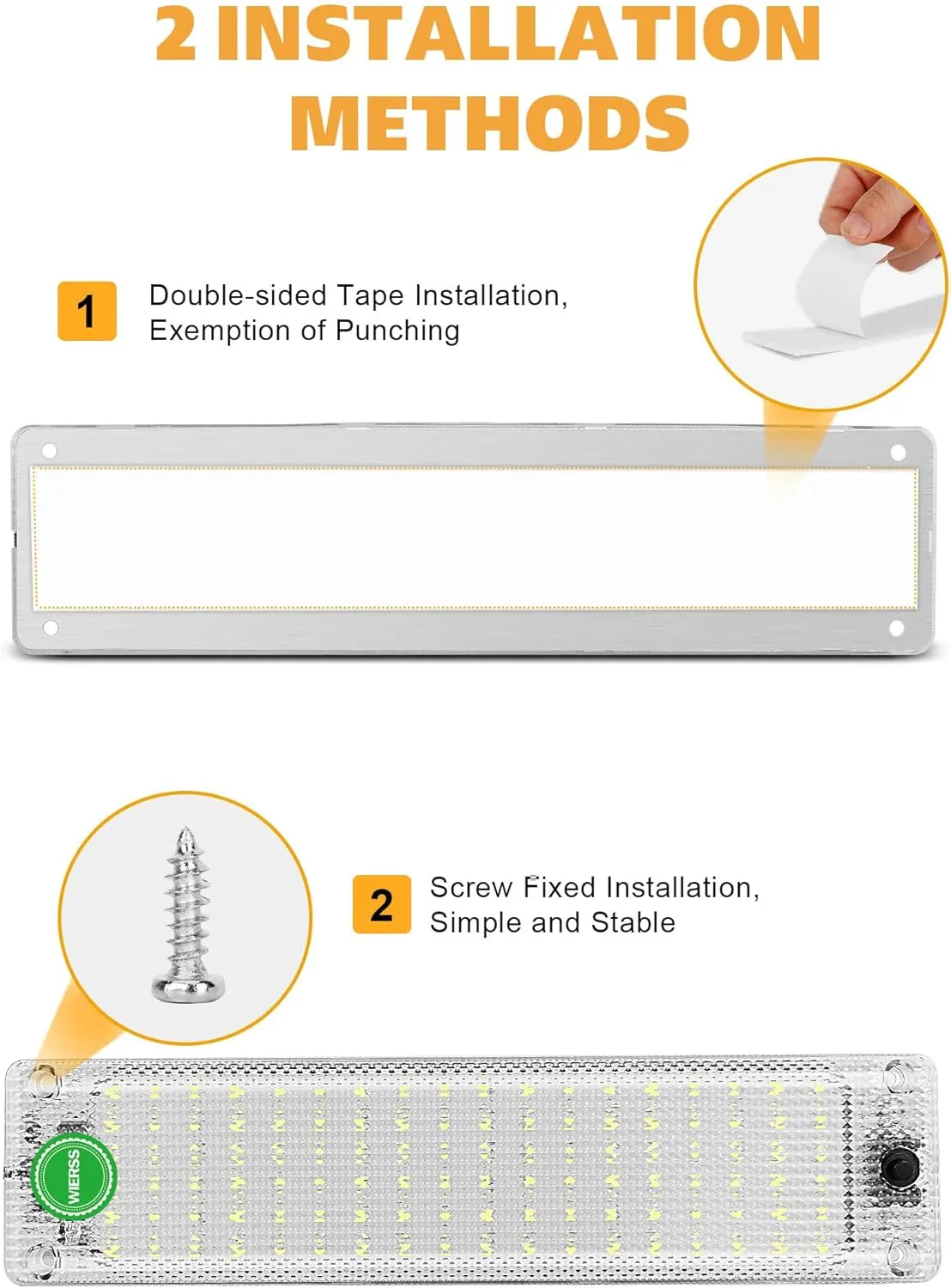 2 INSTALLATION METHODS

1 Double-sided Tape Installation, Exemption of Punching

2 Screw Fixed Installation, Simple and Stable

WIERSS