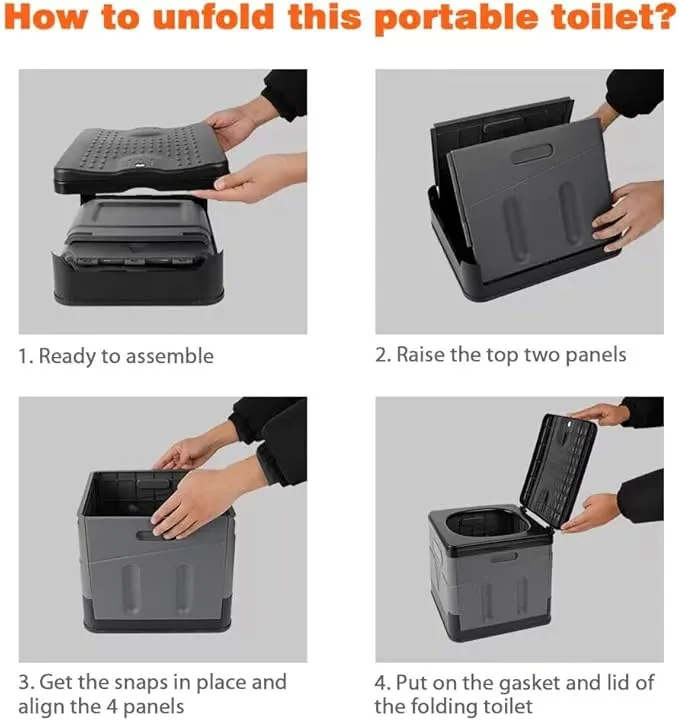 How to unfold this portable toilet?

1. Ready to assemble

2. Raise the top two panels

3. Get the snaps in place and align the 4 panels

4. Put on the gasket and lid of the folding toilet