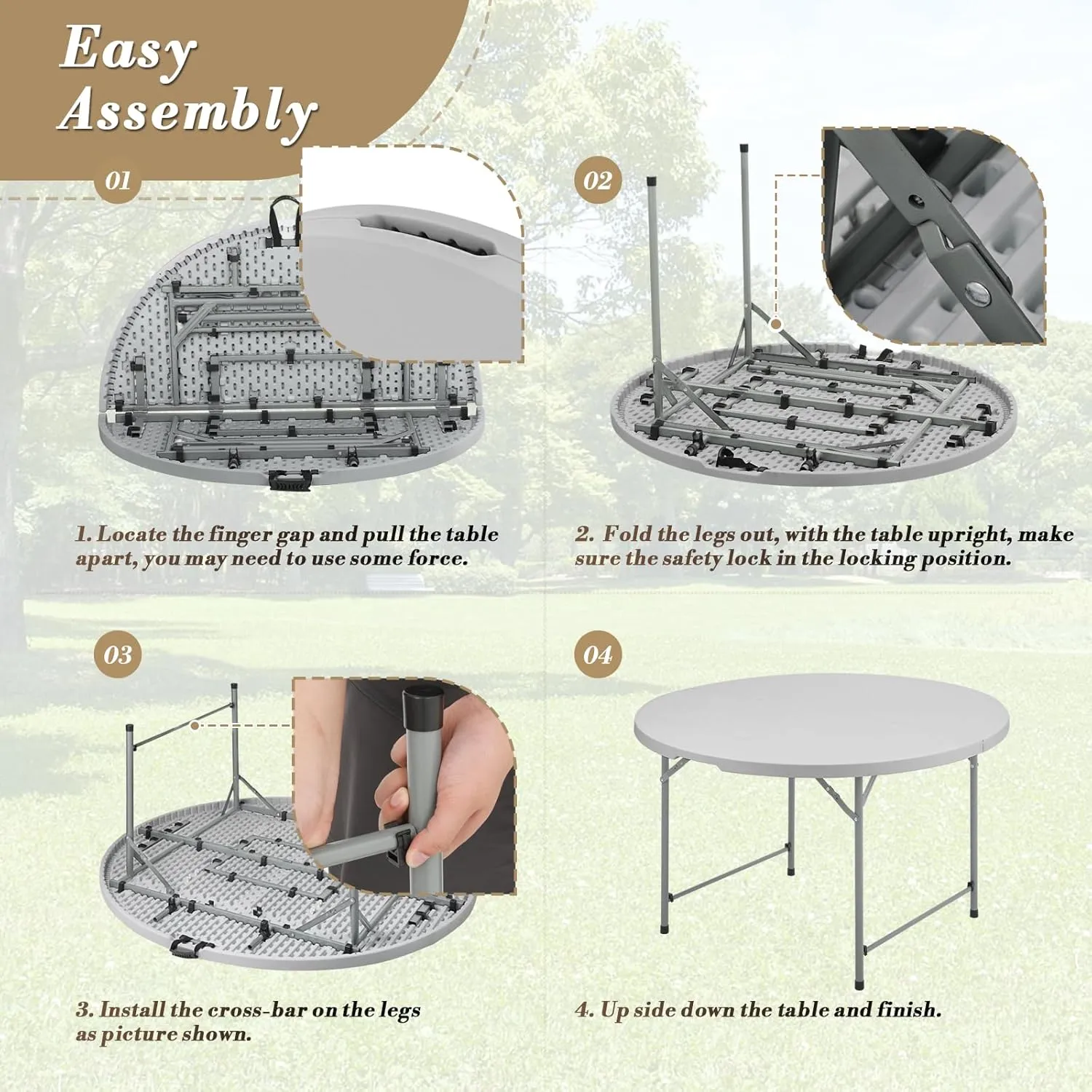 Easy Assembly

01

1. Locate the finger gap and pull the table apart, you may need to use some force.

02

2. Fold the legs out, with the table upright, make sure the safety lock in the locking position.

03

3. Install the cross-bar on the legs as picture shown.

04

4. Up side down the table and finish.