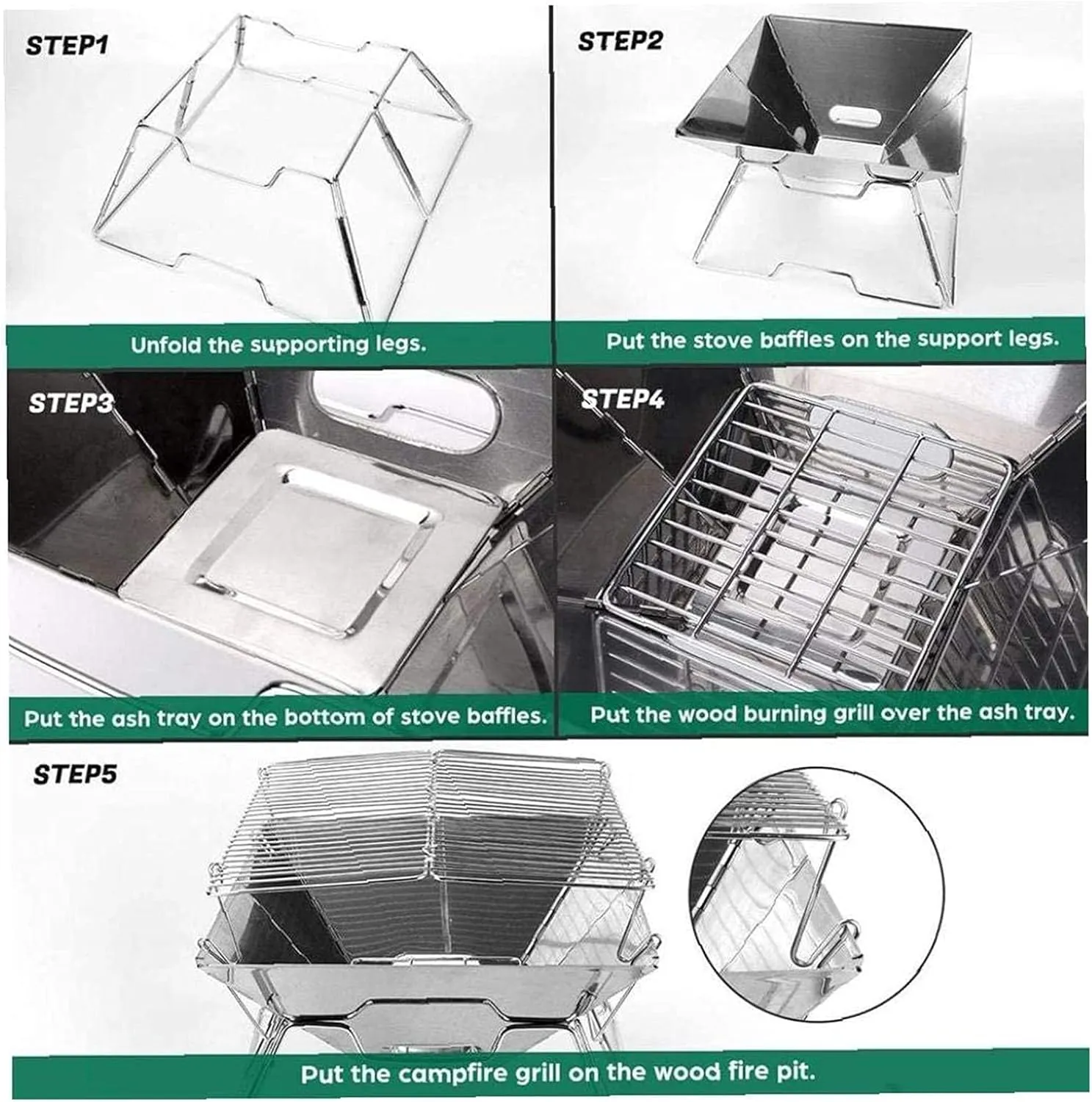 STEP1

Unfold the supporting legs.

STEP2

Put the stove baffles on the support legs.

STEP3

Put the ash tray on the bottom of stove baffles.

STEP4

Put the wood burning grill over the ash tray.

STEP5

Put the campfire grill on the wood fire pit.