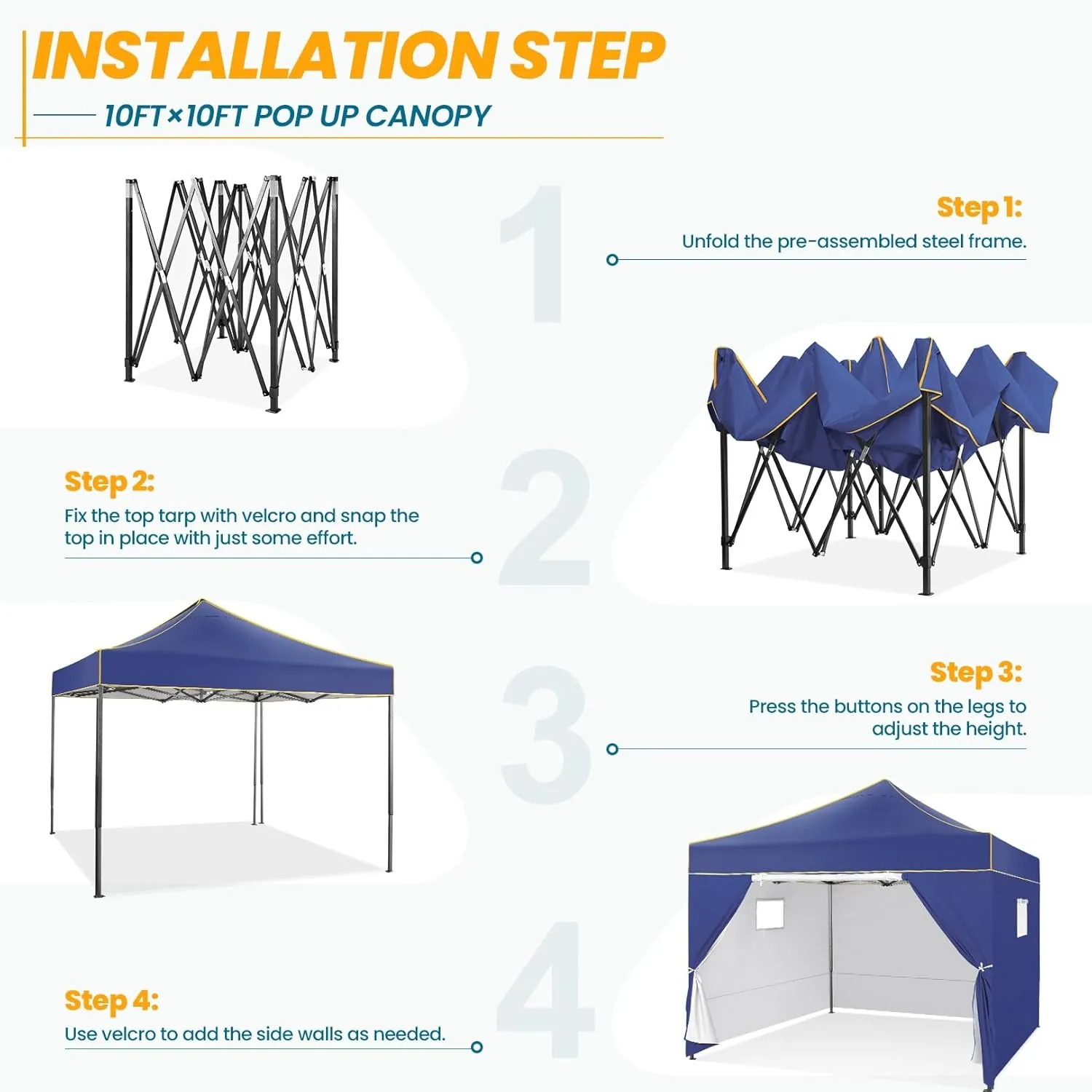 INSTALLATION STEP

10FT×10FT POP UP CANOPY

1

Step 1:

Unfold the pre-assembled steel frame.

2

Step 2:

Fix the top tarp with velcro and snap the top in place with just some effort.

3

Step 3:

Press the buttons on the legs to adjust the height.

4

Step 4:

Use velcro to add the side walls as needed.