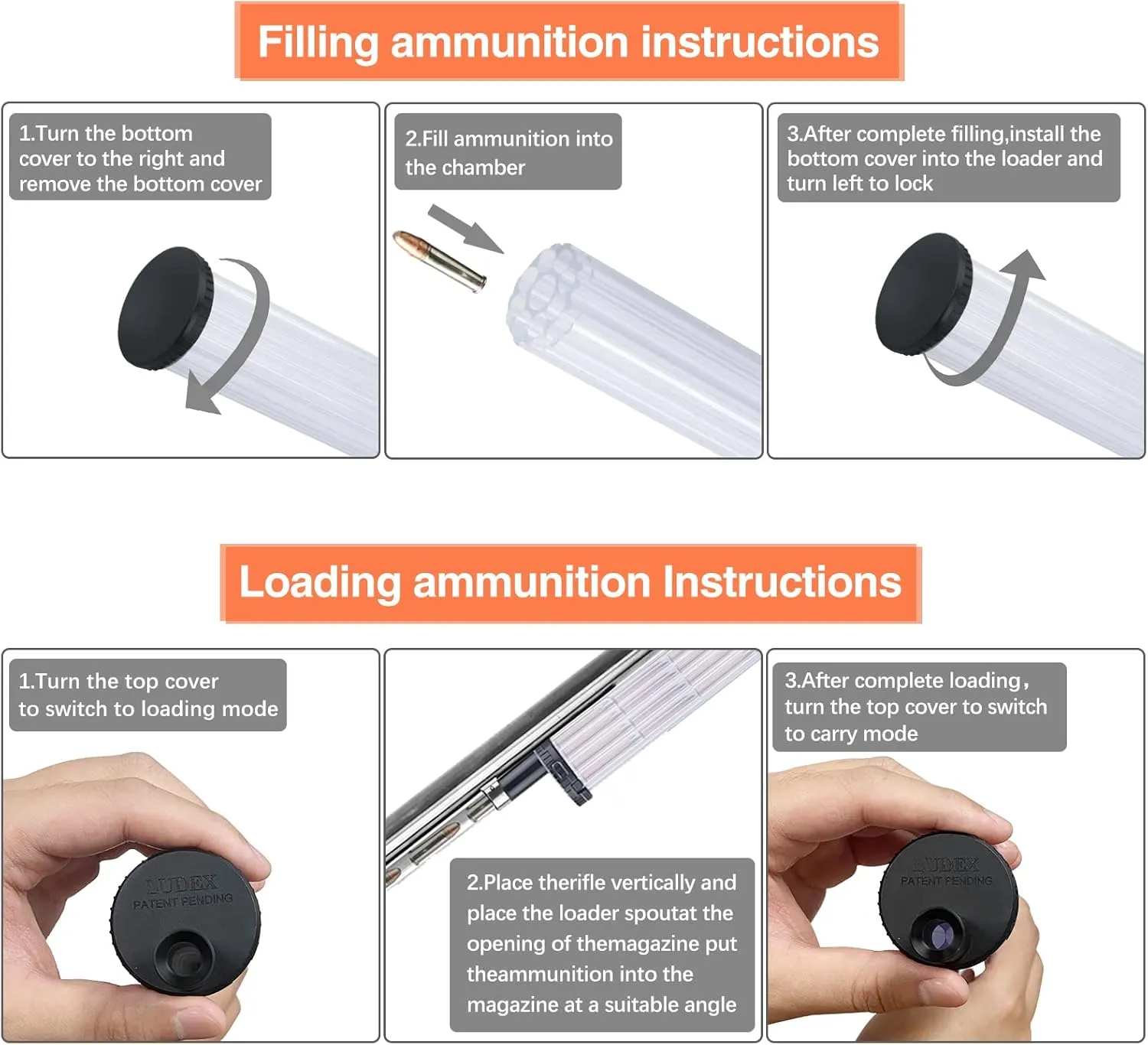 Filling ammunition instructions

1.Turn the bottom cover to the right and remove the bottom cover

2.Fill ammunition into the chamber

3.After complete filling,install the bottom cover into the loader and turn left to lock

Loading ammunition Instructions

1.Turn the top cover to switch to loading mode

LUDEX
PATENT PENDING

2.Place therifle vertically and place the loader spoutat the opening of themagazine put theammunition into the magazine at a suitable angle

3.After complete loading, turn the top cover to switch to carry mode

LUDEX
PATENT PENDING