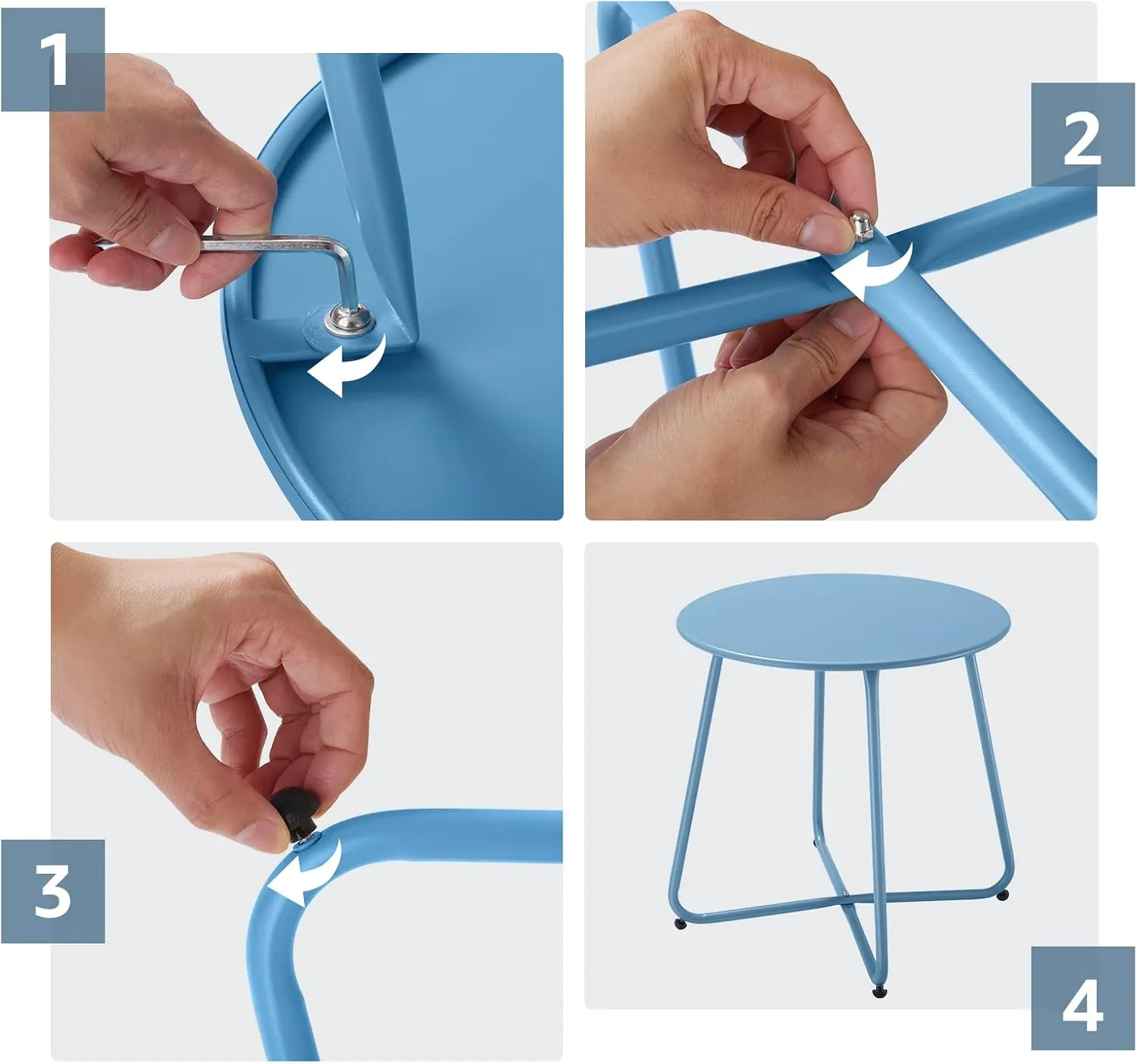 1

2

3

4